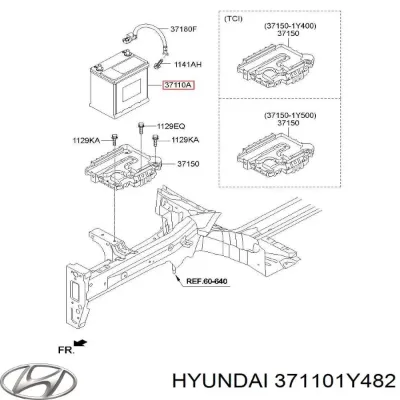 37180F
1141AH
37110A
1129EQ
1129KA
1129KA
37150

(TCI)
(37150-1Y400)
37150

(37150-1Y500)
37150

REF.60-640

FR.

HYUNDAI 371101Y482