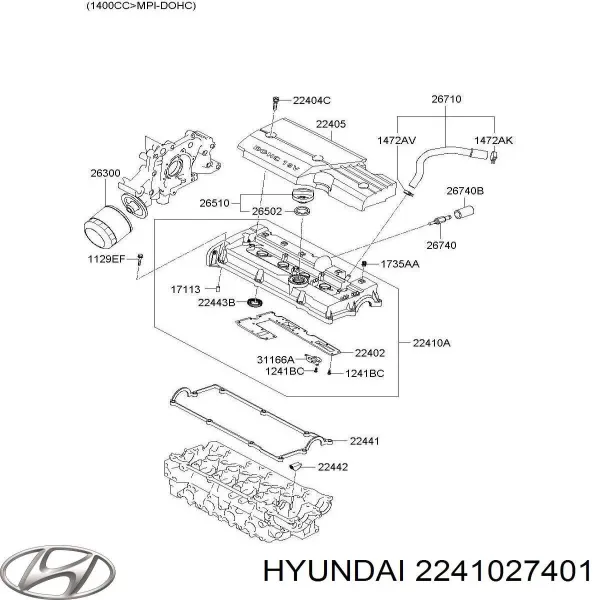 (1400CC>MPI-DOHC)

22404C
26710
22405
1472AV
1472AK
DOHC 16V
26300
26740B
26510
26502
26740
1129EF
1735AA
17113
22443B
22410A
22402
31166A
1241BC
1241BC
22441
22442

HYUNDAI 2241027401