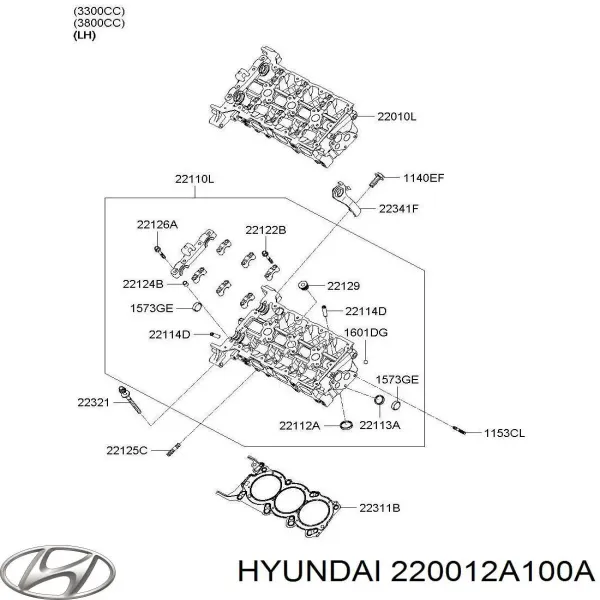 (3300CC)
(3800CC)
(LH)

22010L

22110L

1140EF

22341F

22126A

22122B

22124B

22129

1573GE

22114D

22114D

1601DG

1573GE

22321

22112A

22113A

1153CL

22125C

22311B

HYUNDAI 220012A100A