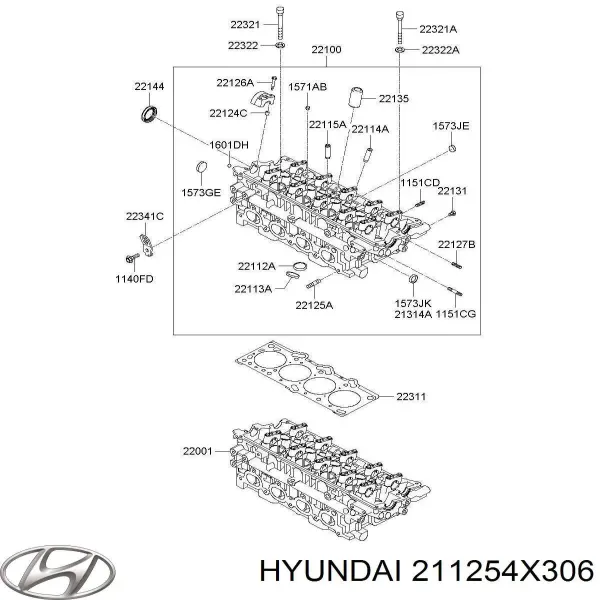 22321
22322
22100
22321A
22322A
22144
22126A
1571AB
22135
22124C
22115A
22114A
1573JE
1601DH
1573GE
1151CD
22131
22341C
22127B
1140FD
22112A
22113A
22125A
1573JK
21314A
1151CG
22311
22001
HYUNDAI 211254X306