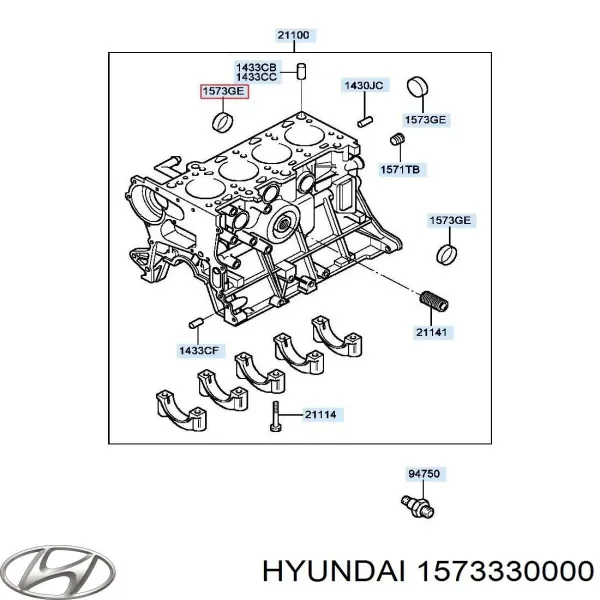 21100
1433CB
1433CC
1573GE
1430JC
1573GE
1571TB
1573GE
21141
1433CF
21114
94750
HYUNDAI 1573330000