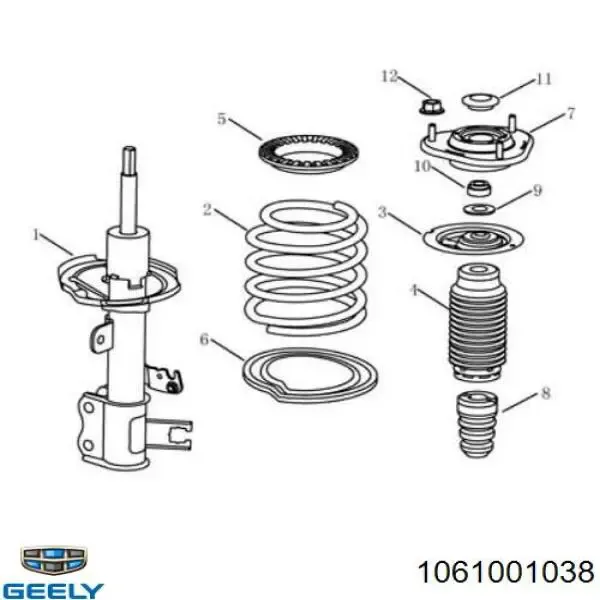 12
11
5
7
10
9
2
3
1
4
6
8
GEELY
1061001038