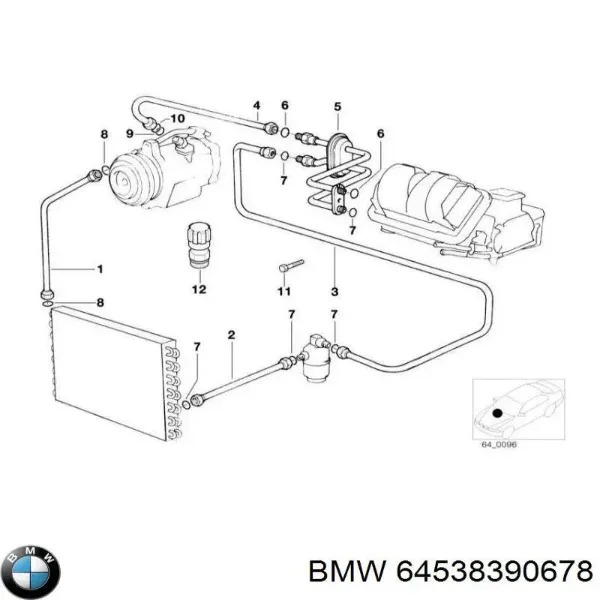 4
6
5
10
9
8
6
7
7
1
12
11
3
8
7
2
7
7
64_0096
BMW
BMW 64538390678