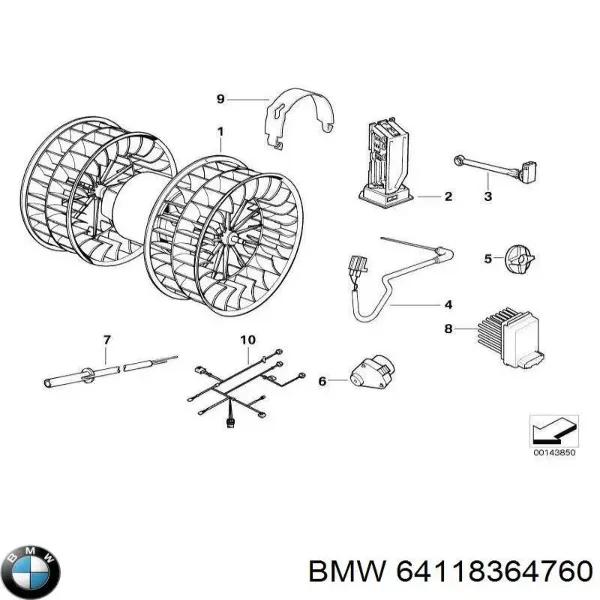 9
1
2
3
5
4
8
7
10
6
00143850
BMW
BMW 64118364760