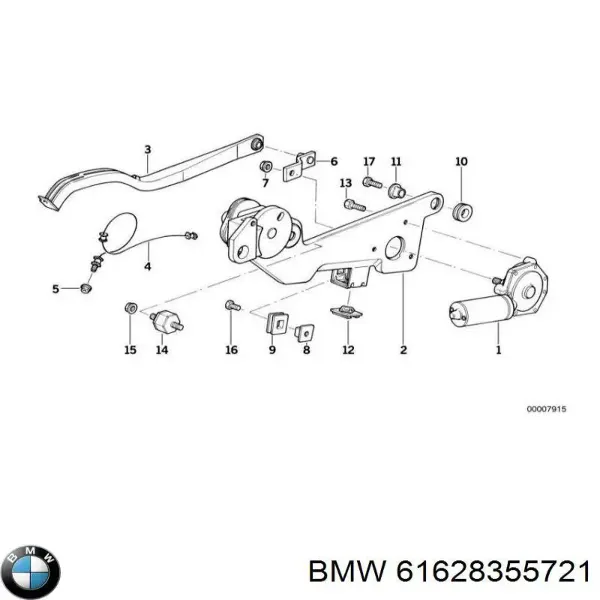 3
6
17
11
10
7
13
4
5
15
14
16
9
8
12
2
1
00007915
BMW
BMW 61628355721