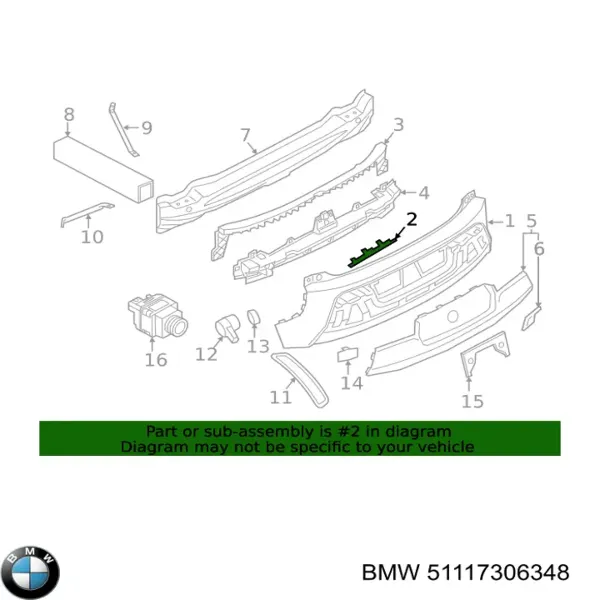 8
9
7
3
4
2
1
5
6
10
16
12
13
11
14
15

Part or sub-assembly is #2 in diagram
Diagram may not be specific to your vehicle

BMW

BMW 51117306348