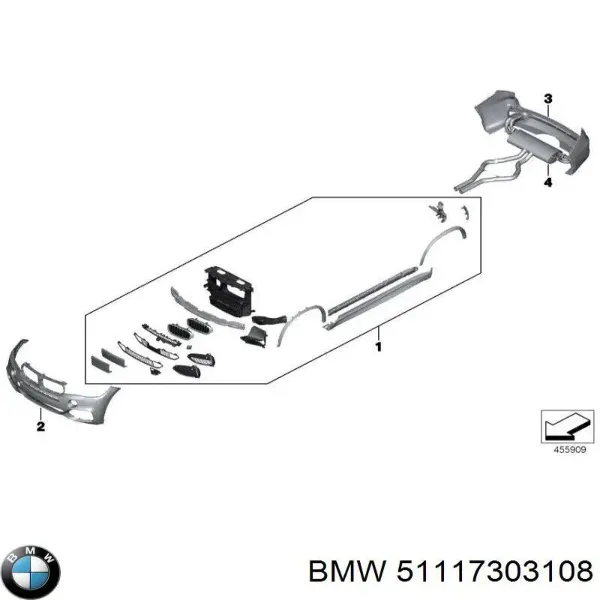 3

4

1

2

455909

BMW

BMW 51117303108