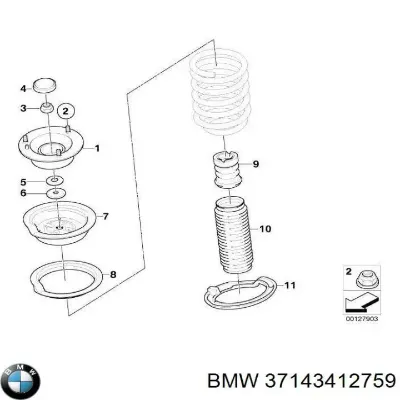 4
3
2
1
5
6
7
8
9
10
11
2
00127903
BMW
BMW 37143412759