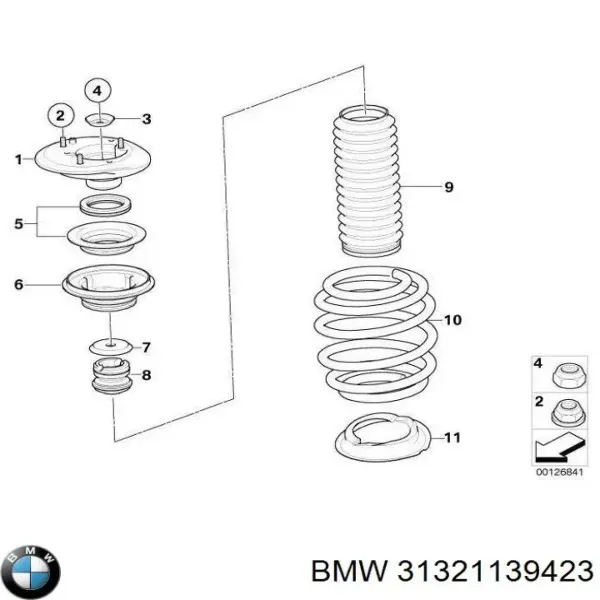 4
2
3
1
5
6
7
8
9
10
11
4
2
00126841
BMW
BMW 31321139423