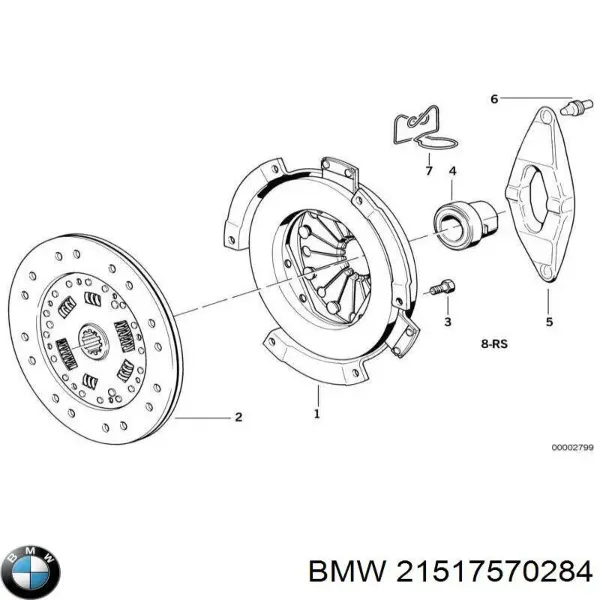 6
7
4
3
5
8-RS
2
1
00002799
BMW
BMW 21517570284