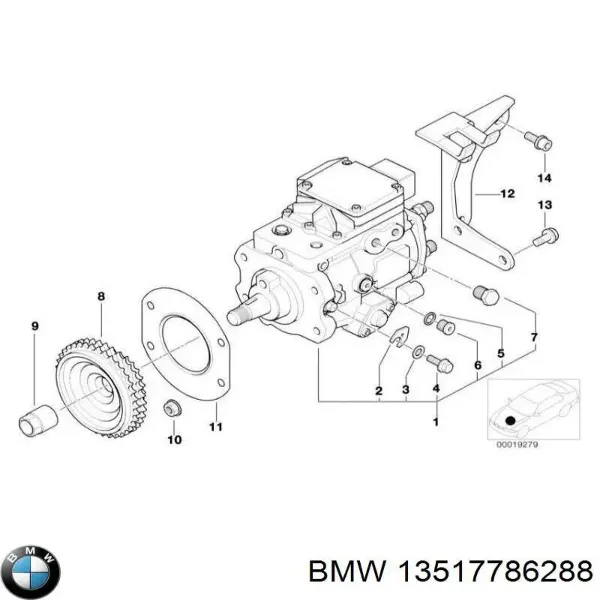 14
12
13
8
9
7
5
6
2
3
4
1
10
11
00019279
BMW
BMW 13517786288