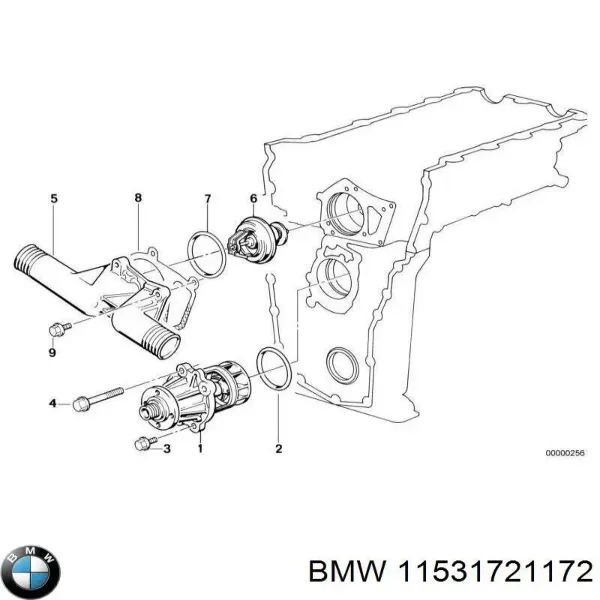 5
8
7
6
9
4
3
1
2
00000256
BMW
BMW 11531721172