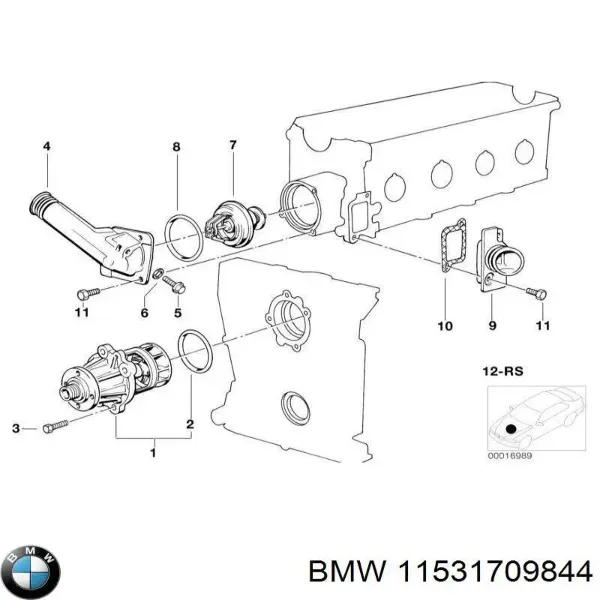 4
8
7
11
6
5
10
9
11
12-RS
00016989
3
2
1
BMW
BMW 11531709844