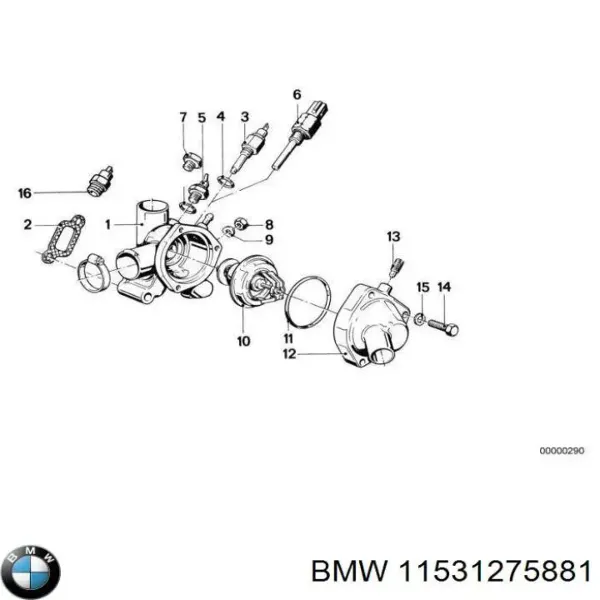 6
7
5
4
3
16
2
1
8
9
13
15
14
10
11
12
00000290
BMW
BMW 11531275881