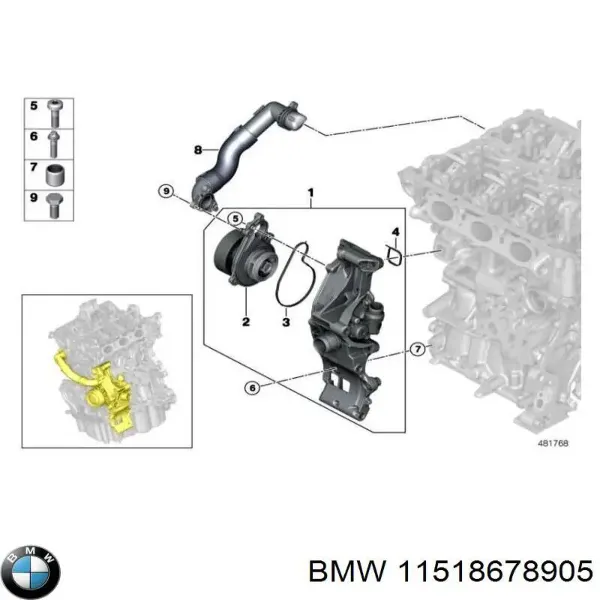 5
6
7
9
8
9
1
5
4
2
3
7
6
481768
BMW
BMW 11518678905