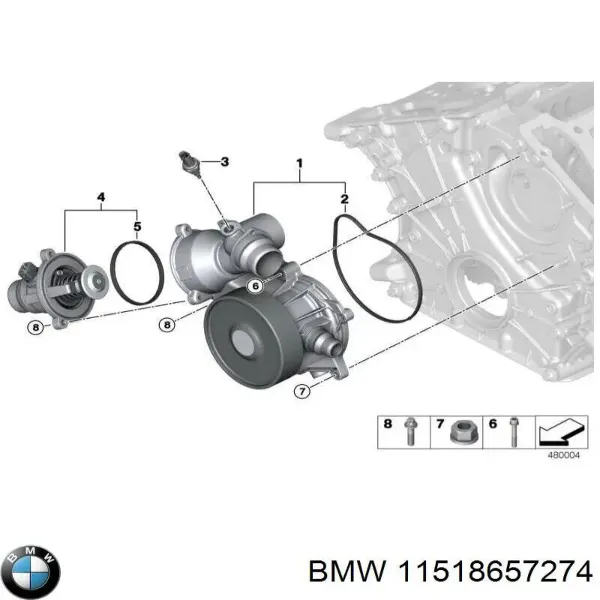 3
1
4
2
5
6
8
8
7
8
7
6
480004
BMW
BMW 11518657274