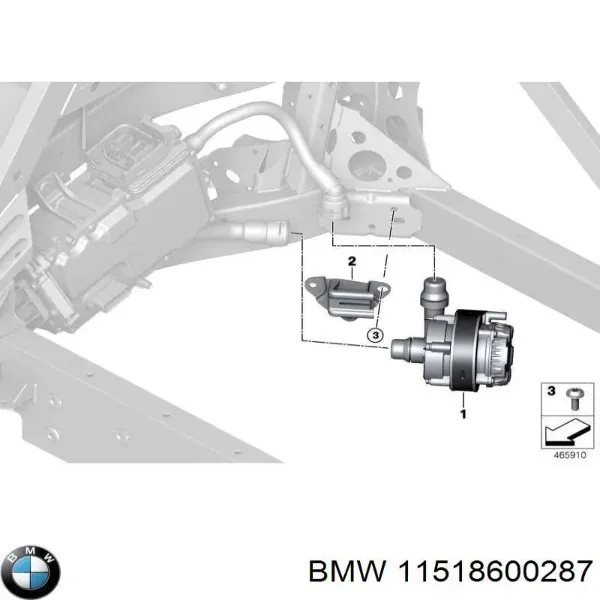 2

3

1

3

465910

BMW

BMW 11518600287