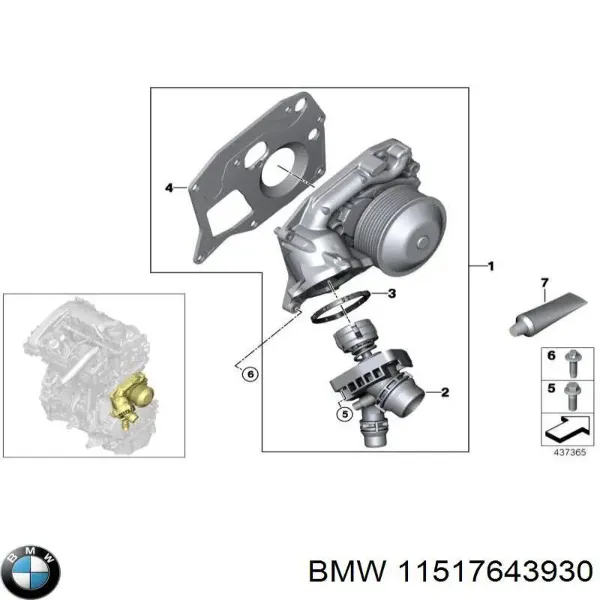 4
1
3
7
6
2
5
6
5
437365
BMW
BMW 11517643930