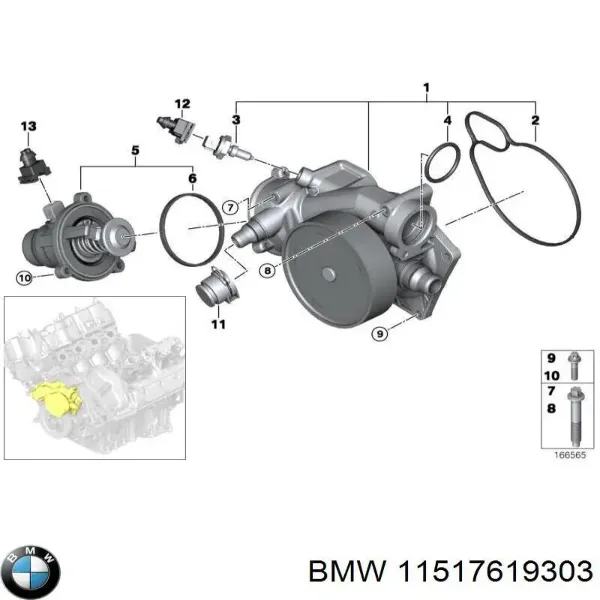 1
12
3
4
2
13
5
6
7
8
10
11
9
9
10
7
8
166565
BMW
BMW 11517619303