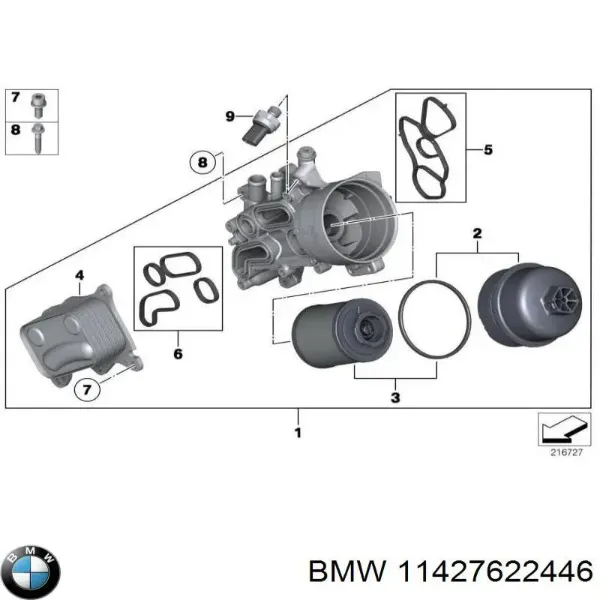 7
8
9
8
5
2
4
6
7
3
1
216727
BMW
BMW 11427622446