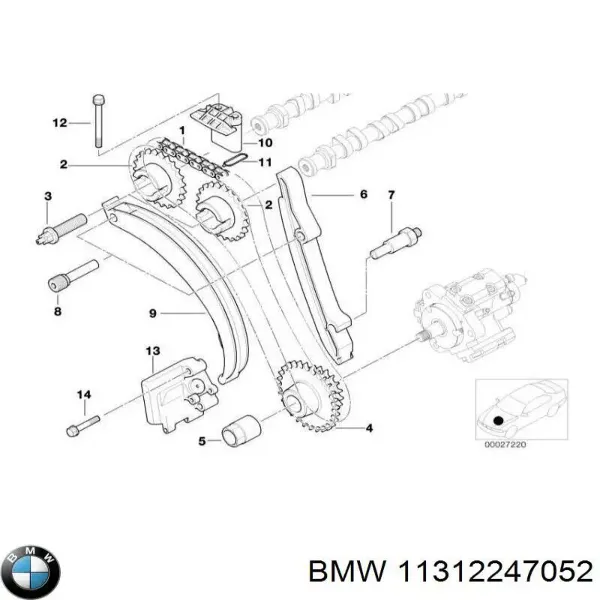 12
1
10
2
11
3
2
6
7
8
9
13
14
5
4
00027220
BMW
BMW 11312247052