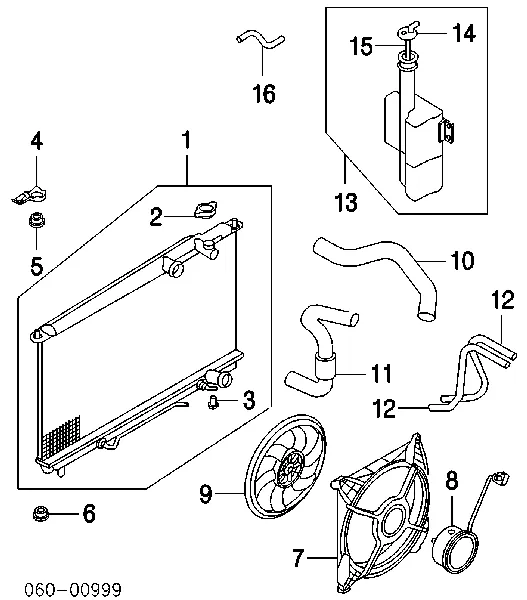 16
15
14
13
4
1
2
5
10
12
11
3
12
9
8
6
7
060-00999