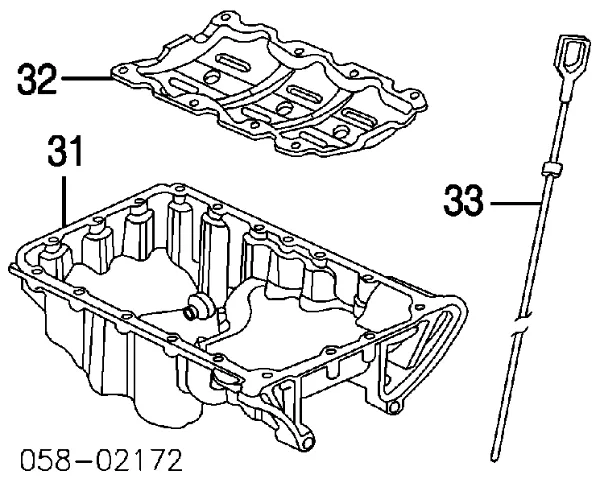 32
31
33
058-02172