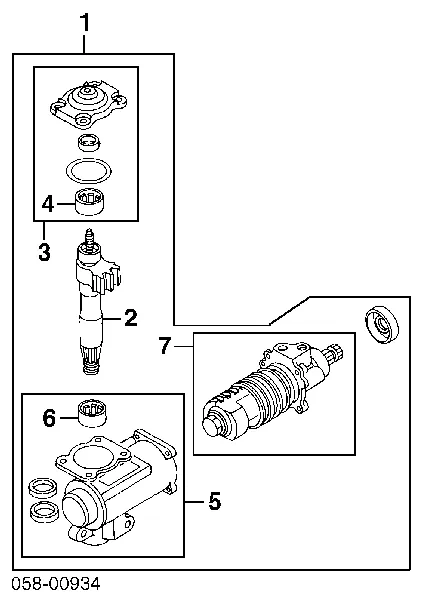 1
4
3
2
7
6
5
058-00934