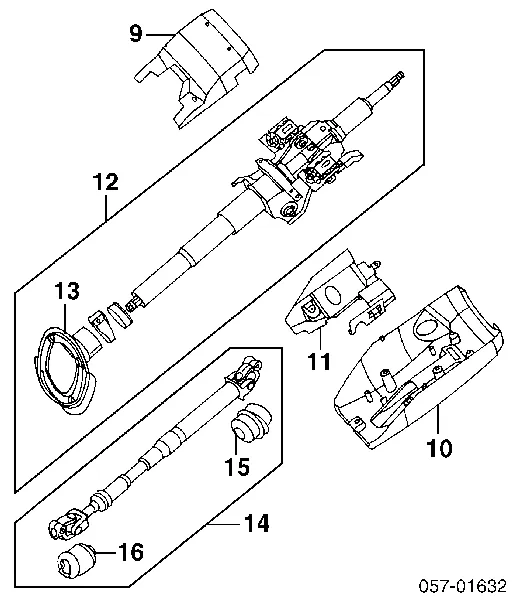 9
12
13
11
10
15
14
16
057-01632