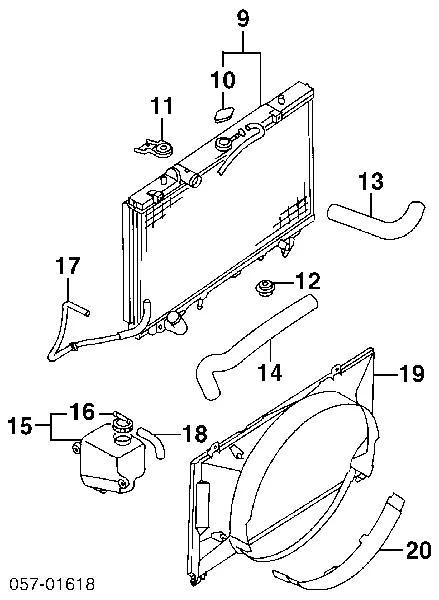 9
10
11
13
17
12
14
19
15
16
18
20
057-01618