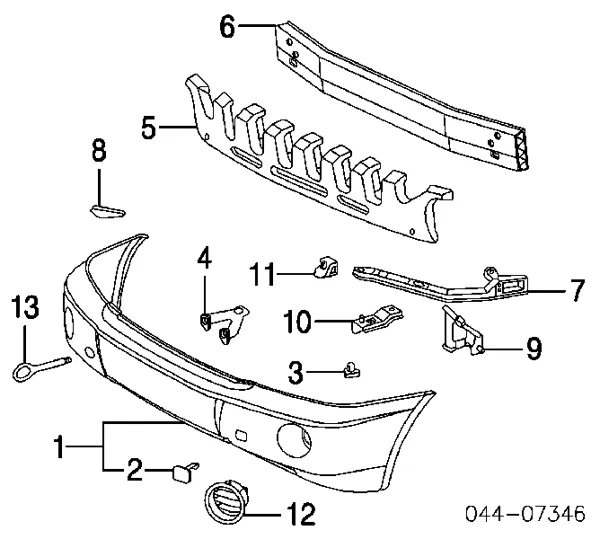 6
5
8
4
11
7
13
10
9
3
1
2
12
044-07346