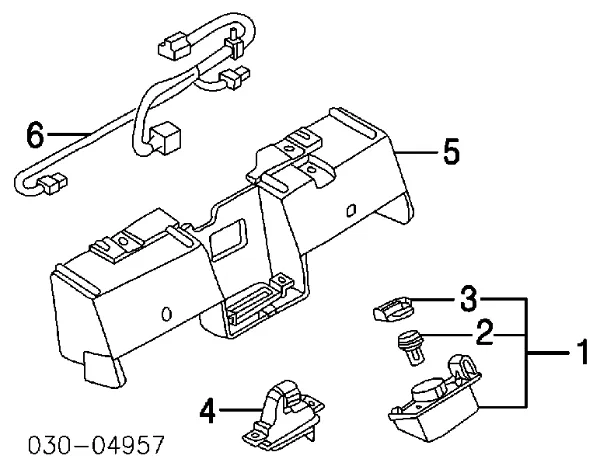 6
5
3
2
1
4
030-04957