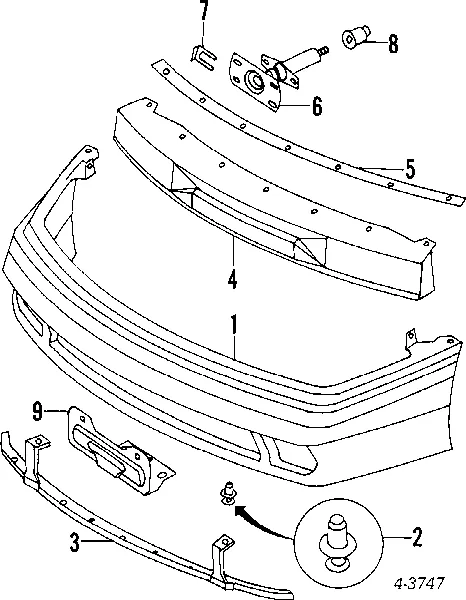 7
8
6
5
4
1
9
3
2
4-3747