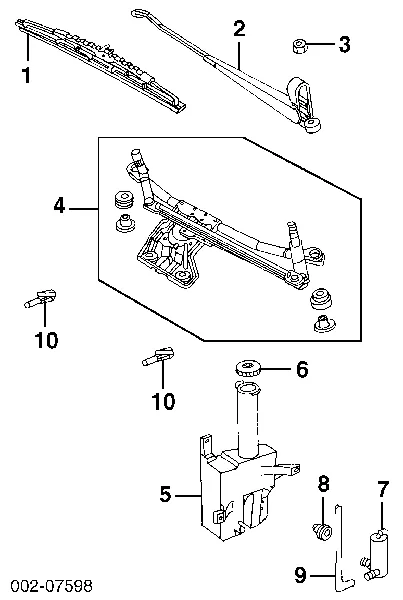 1
2
3
4
10
10
6
5
8
7
9
002-07598