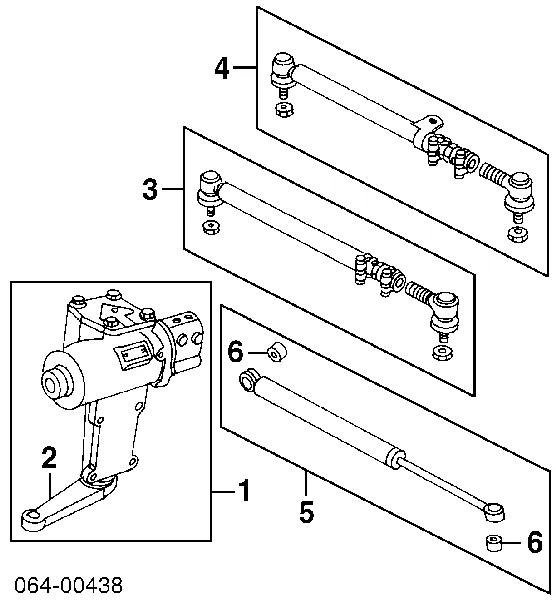 4
3
6
2
1
5
6
064-00438