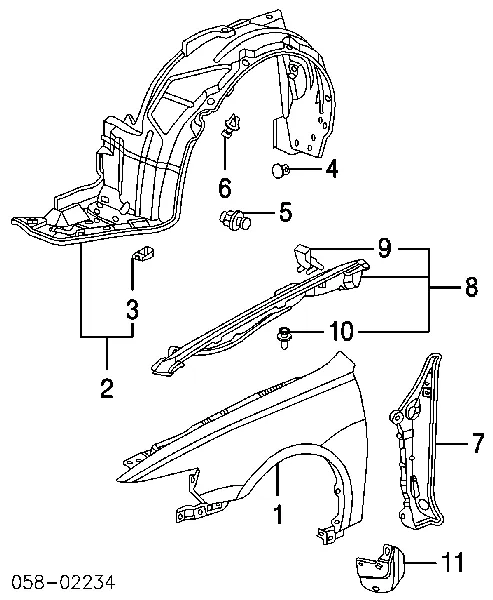 4
6
5
9
8
3
10
2
7
1
11
058-02234