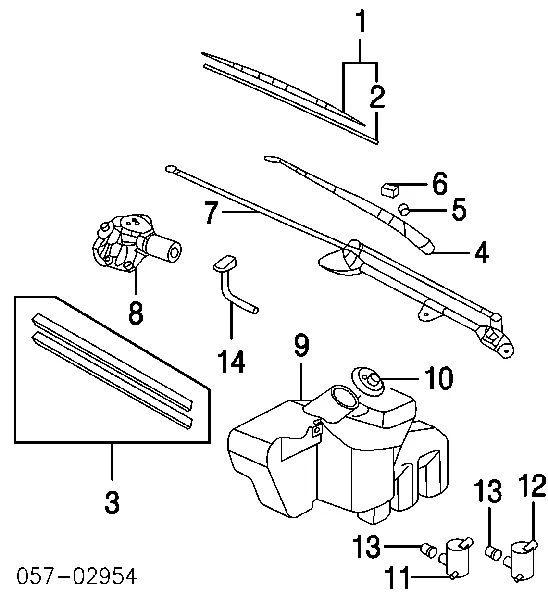 1
2
6
5
7
4
8
14
9
10
3
13
12
13
11
057-02954