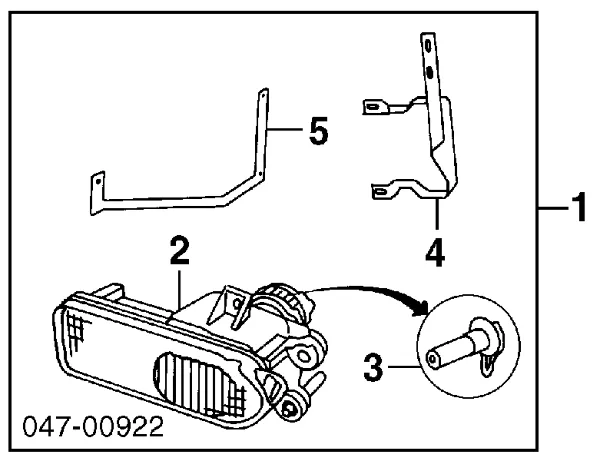 5
1
4
2
3
047-00922