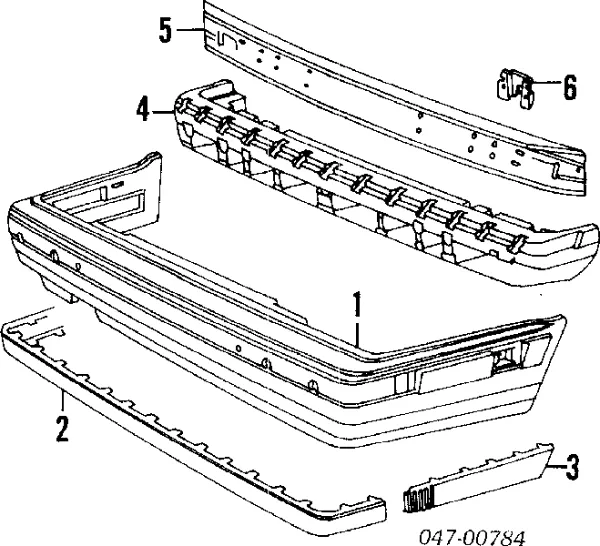 5
6
4
1
2
3
047-00784