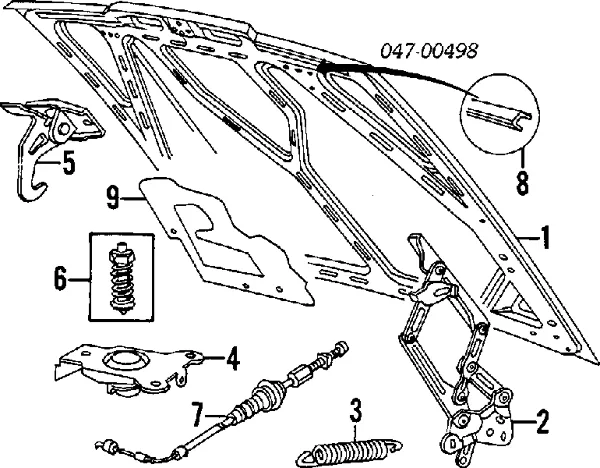 047-00498

5

8

9

1

6

4

7

3

2