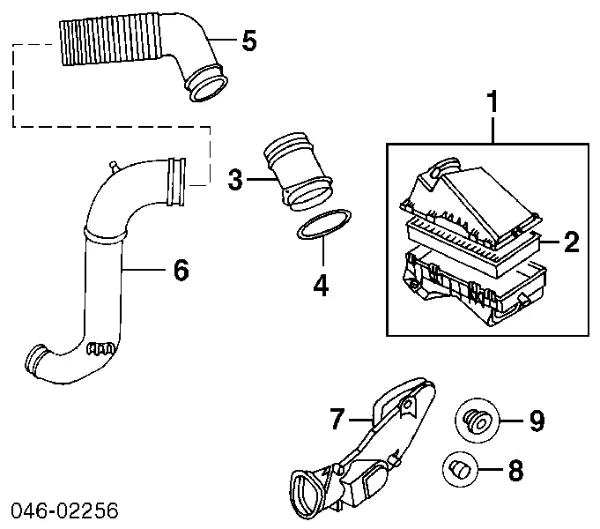 5
1
3
2
6
4
7
9
8
046-02256