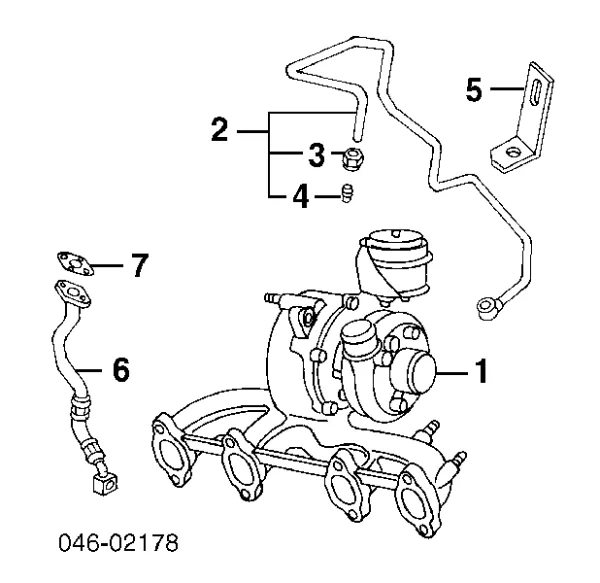 5
2
3
4
7
6
1
046-02178