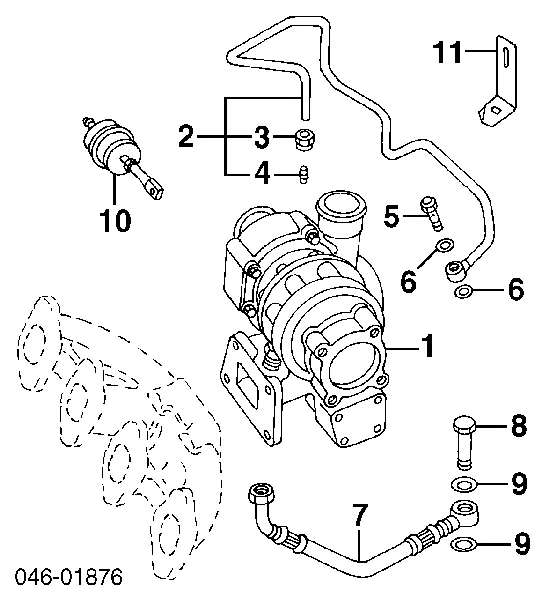 11
2
3
4
10
5
6
6
1
8
9
7
9
046-01876