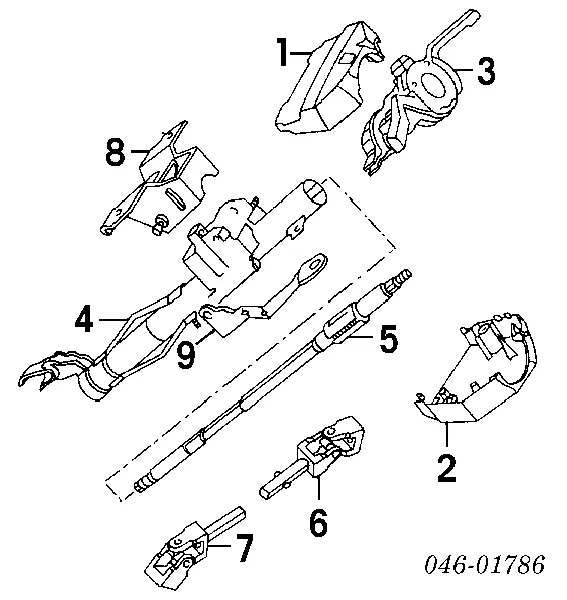 1
3
8
4
9
5
2
6
7
046-01786