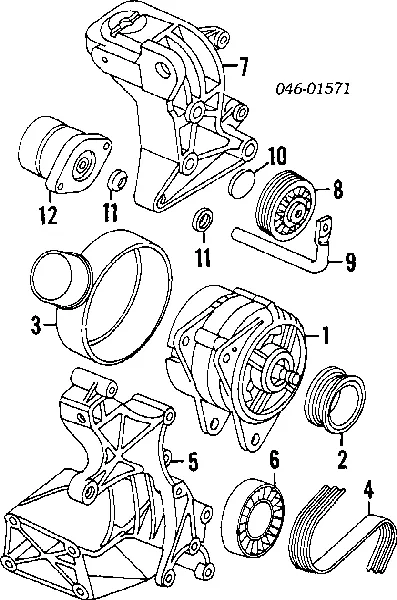 7
046-01571
10
8
12
11
11
9
3
1
2
5
6
4