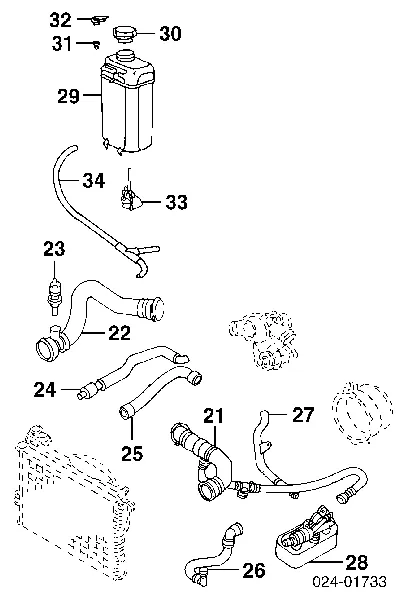 32
30
31
29
34
33
23
22
24
25
21
27
26
28
024-01733