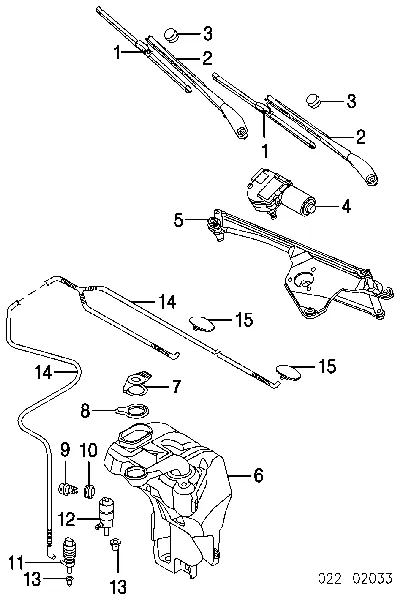 3
1
2
3
2
1
4
5
14
15
14
15
7
8
9
10
6
12
11
13
13
022 02033