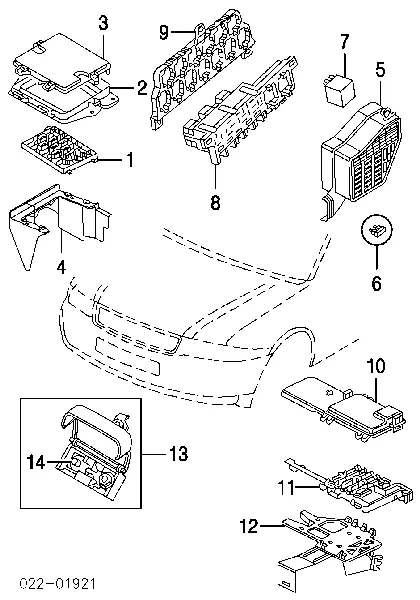 3
9
7
5
2
1
8
4
6
10
13
14
11
12
022-01921