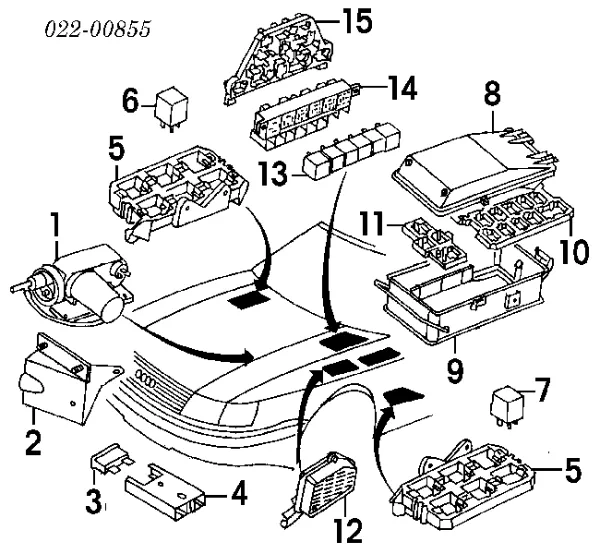 022-00855

15
14
6
8
5
13
1
11
10
9
2
7
3
4
12
5