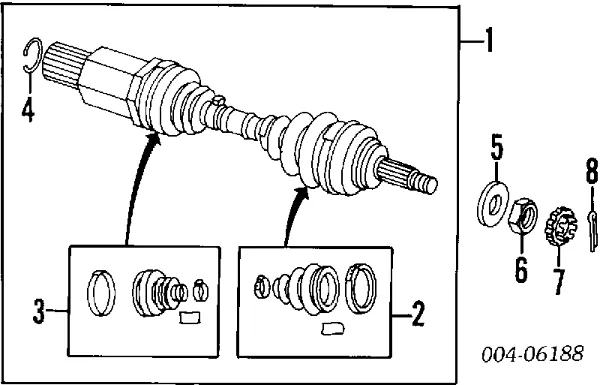 1
4
5
8
6
7
3
2
004-06188